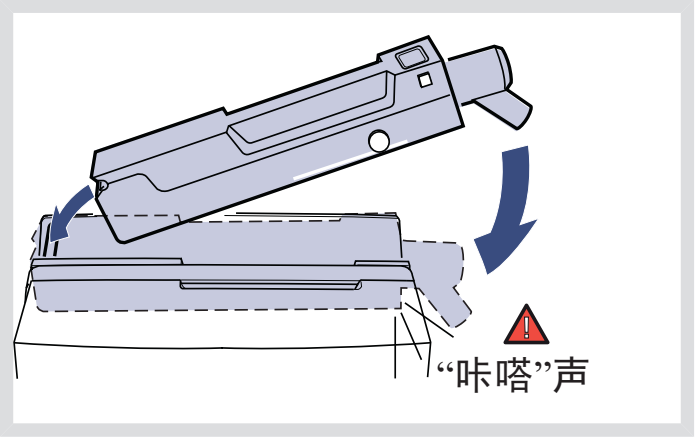 “咔嗒”声